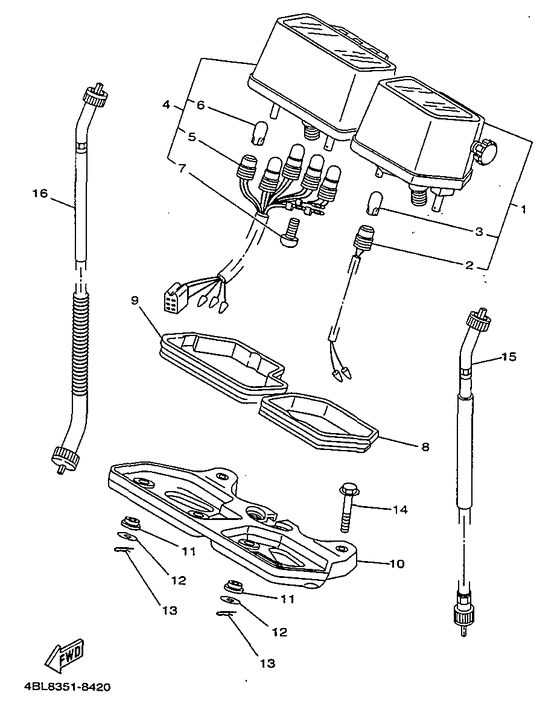 4
6
5
7
16
1
3
2
9
15
8
14
11
10
12
13
11
12
13
FWD
4BL8351-8420