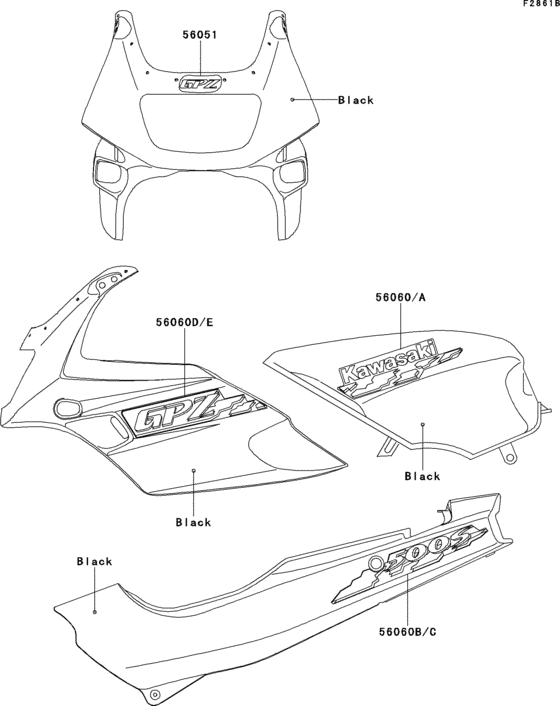 F2861B

56051

GPZ

Black

56060D/E

GPZ

Black

56060/A

Kawasaki

Black

Black

500S

56060B/C