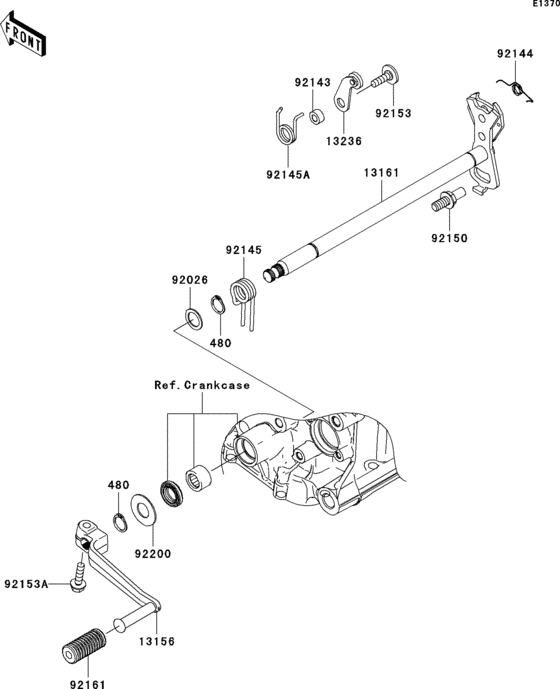 E1370

FRONT

92144

92143

92153

13236

92145A

13161

92150

92145

92026

480

Ref.Crankcase

480

92200

92153A

13156

92161