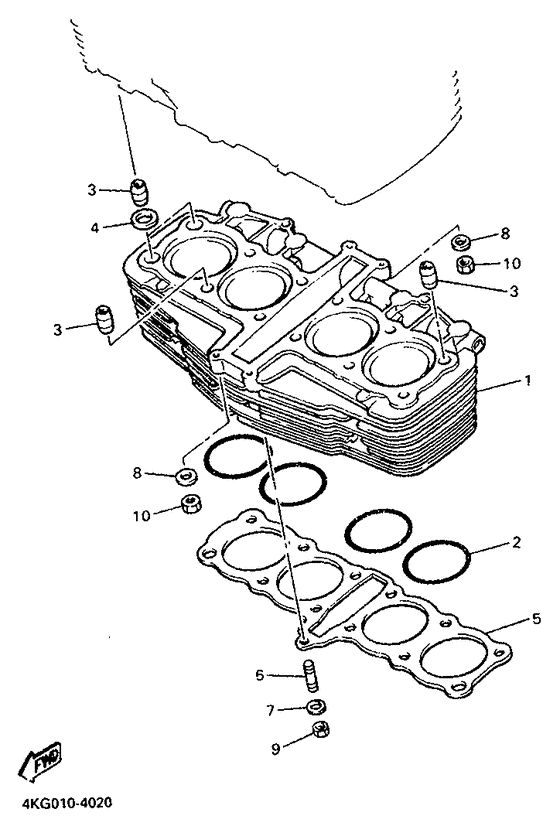 3
4
8
10
3
3
1
8
10
2
5
5
7
9
FWD
4KG010-4020