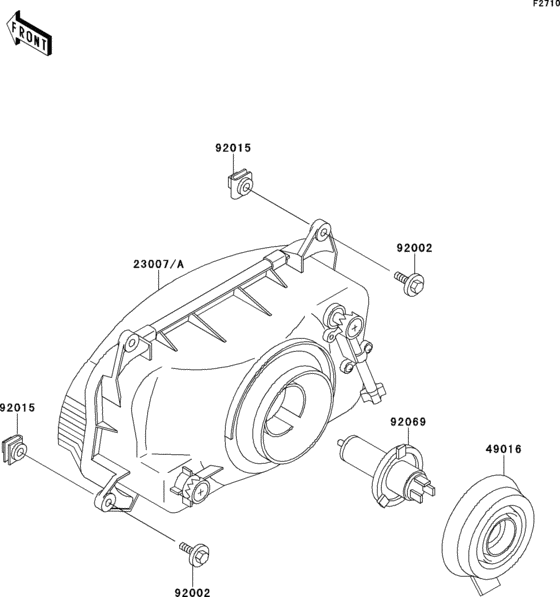 F2710

FRONT

92015

92002

23007/A

92015

92069

49016

92002