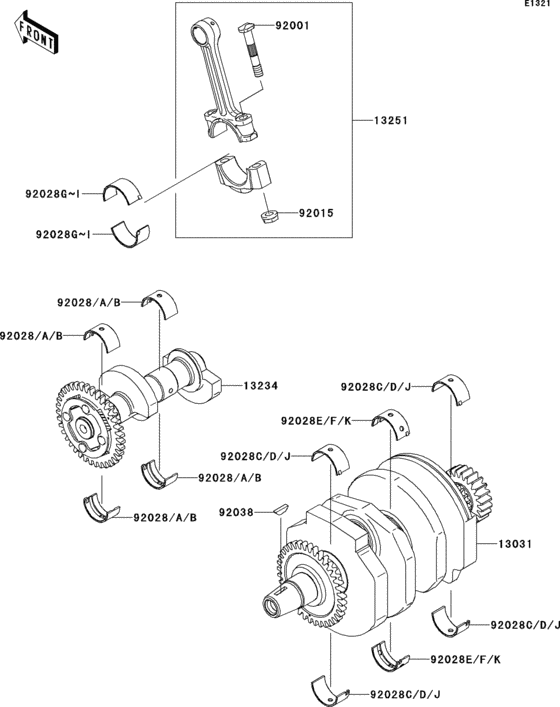 E1321

FRONT

92001

13251

92028G~I

92015

92028G~I

92028/A/B

92028/A/B

13234

92028C/D/J

92028E/F/K

92028C/D/J

92028/A/B

92038

92028/A/B

13031

92028C/D/J

92028E/F/K

92028C/D/J