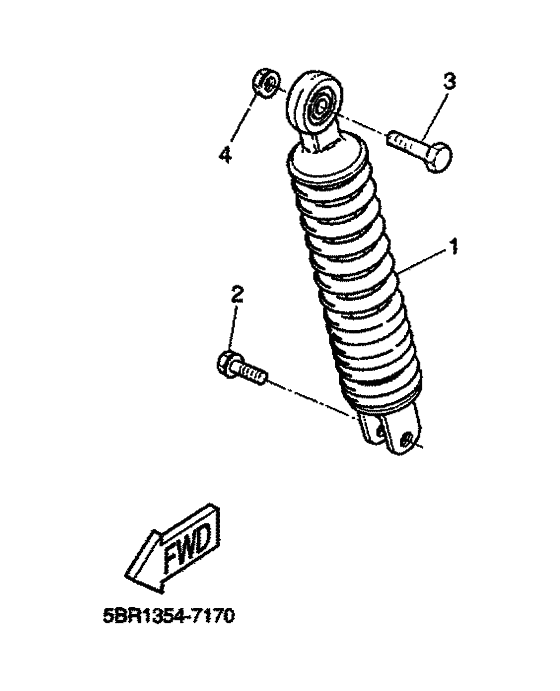 3
4
1
2
FWD
5BR1354-7170