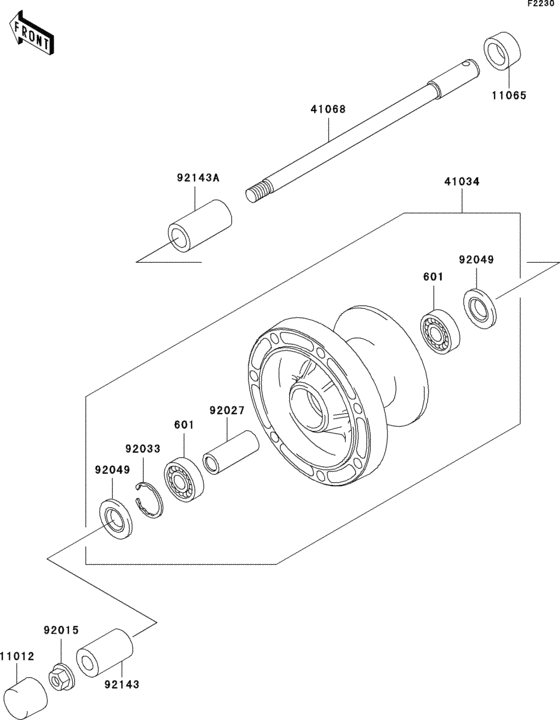 F2230

FRONT

11065

41068

92143A

41034

92049

601

92027

601

92033

92049

92015

11012

92143