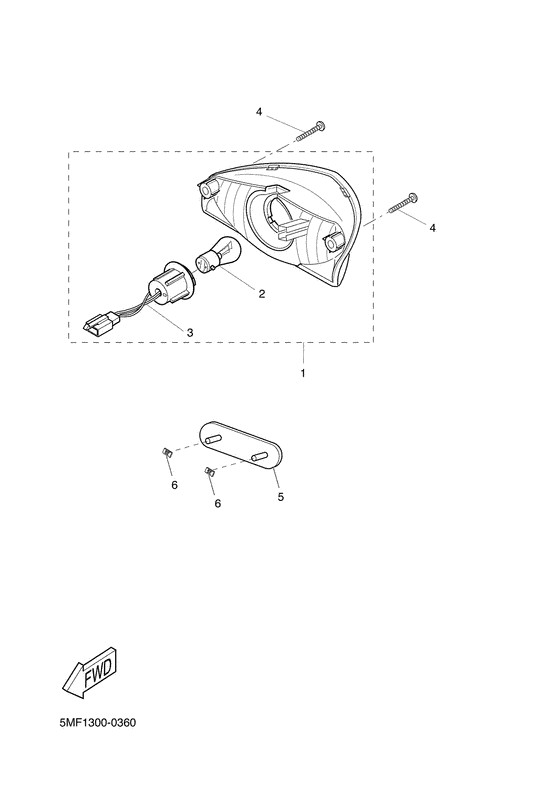 4
4
2
3
1
6
6
5
FWD
5MF1300-0360