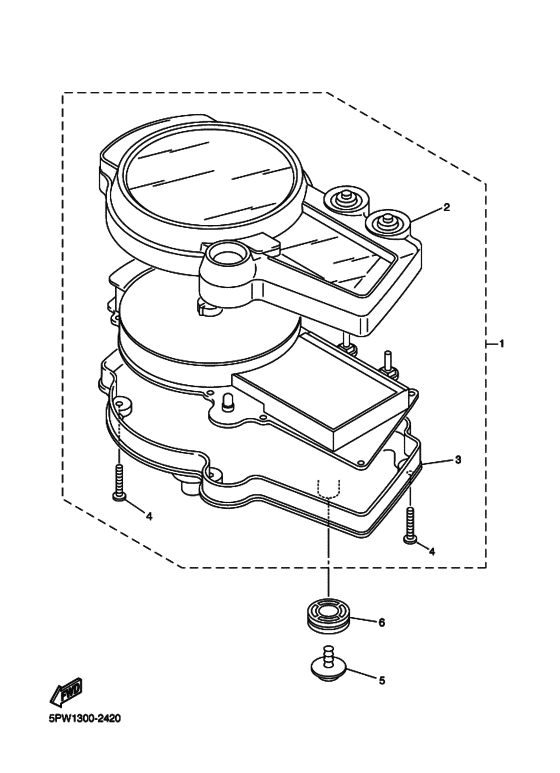 2
1
3
4
4
6
5
FWD
5PW1300-2420