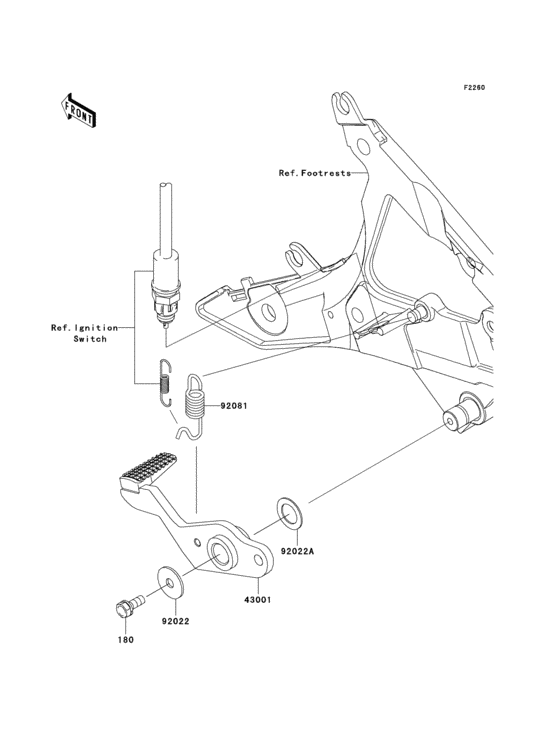 F2260

FRONT

Ref.Footrests

Ref.Ignition Switch

92081

92022A

43001

92022

180