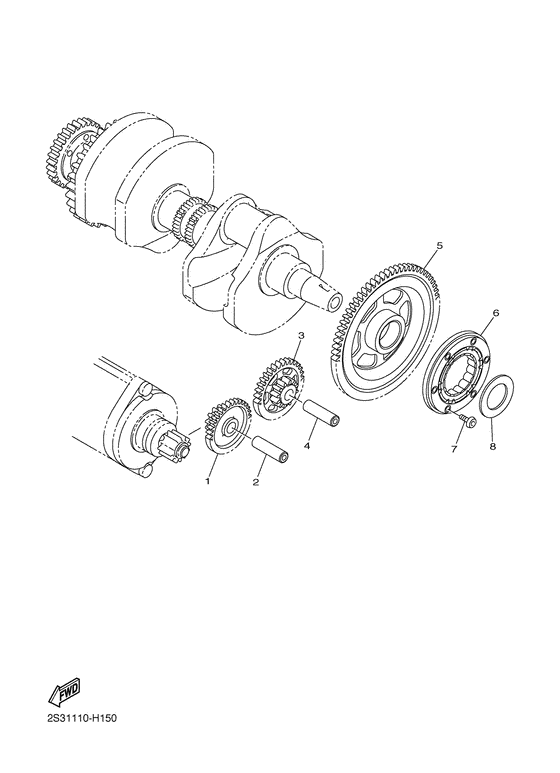 5
6
3
4
7
8
1
2
FWD
2S31110-H150