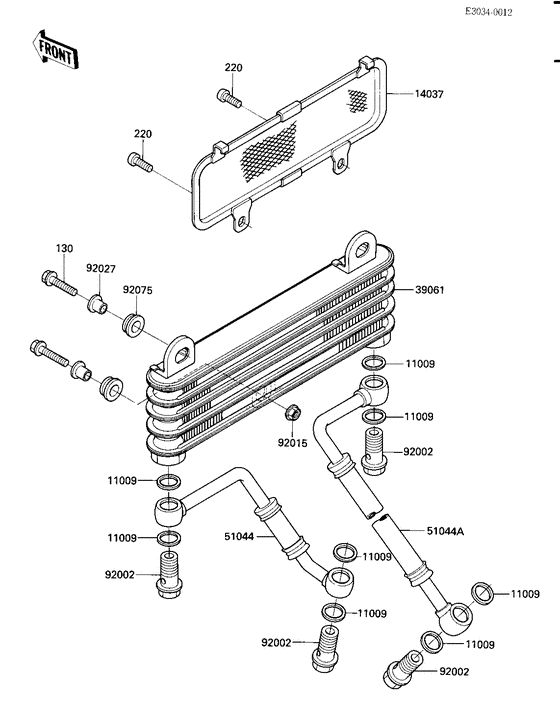 E3034-0012

FRONT

220

14037

220

130

92027

92075

39061

11009

11009

92015

92002

11009

11009

51044

51044A

92002

11009

11009

11009

92002

11009

92002