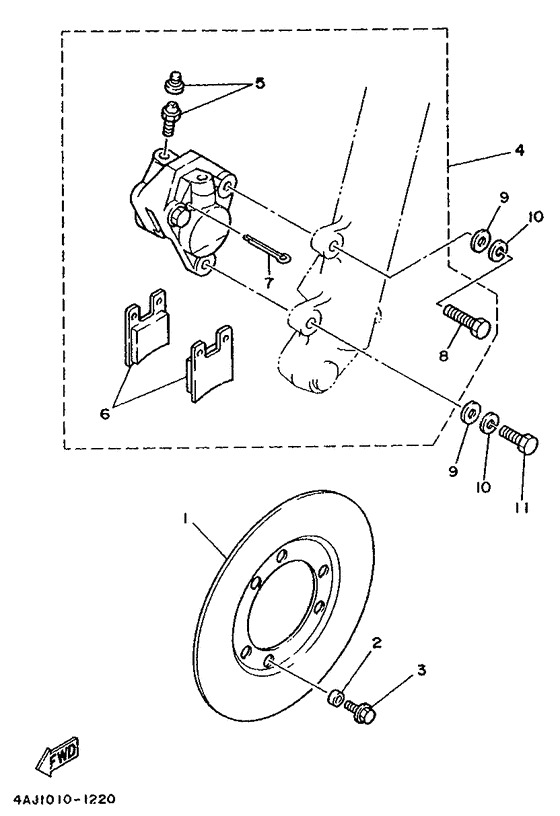 5
4
9
10
7
8
6
9
10
11
1
2
3
FWD
4AJ1010-1220