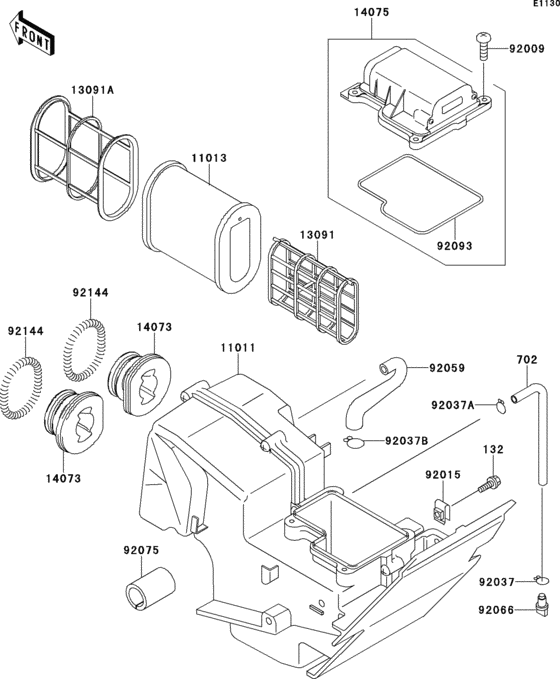 E1130

FRONT

14075

92009

13091A

11013

92093

13091

92144

92144

14073

11011

92059

702

92037A

92037B

14073

132

92015

92075

92037

92066