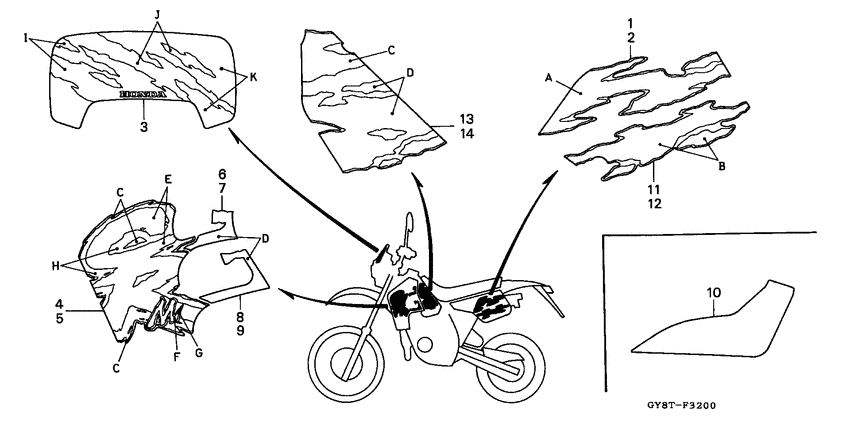 I
J
K
HONDA
3
C
D
13
14
1
2
A
B
11
12
C
E
6
7
D
H
4
5
8
9
C
F
G
10
GY8T-F3200