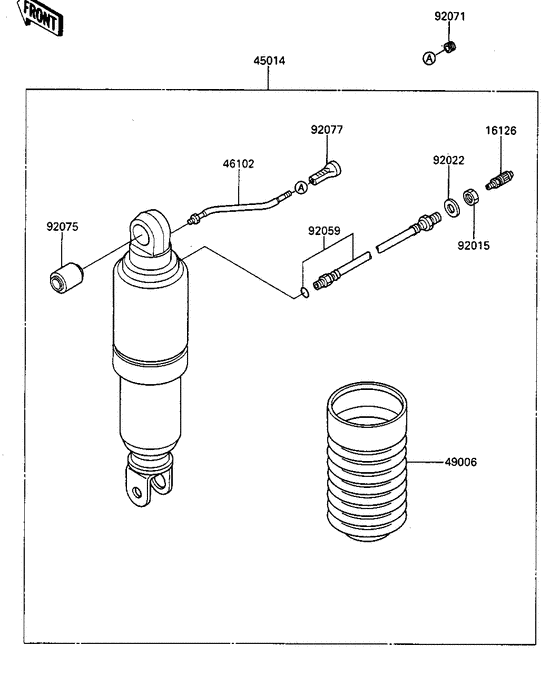 FRONT

92071

A

45014

92077

16126

46102

92022

A

92075

92059

92015

49006