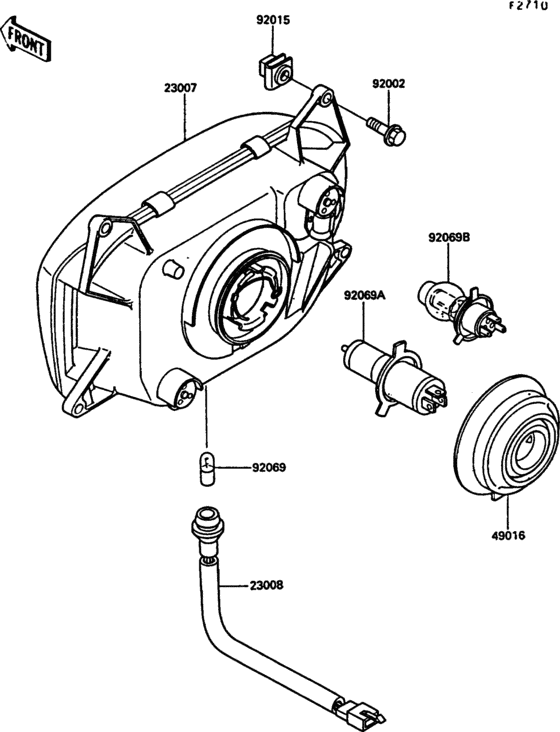 F2710

FRONT

92015

23007

92002

92069B

92069A

92069

49016

23008