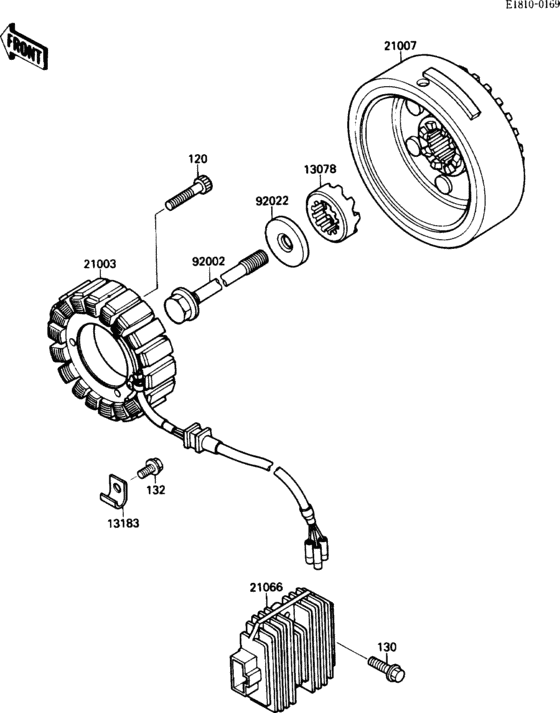 E1810-0169

FRONT

21007

120

13078

92022

21003

92002

132

13183

21066

130