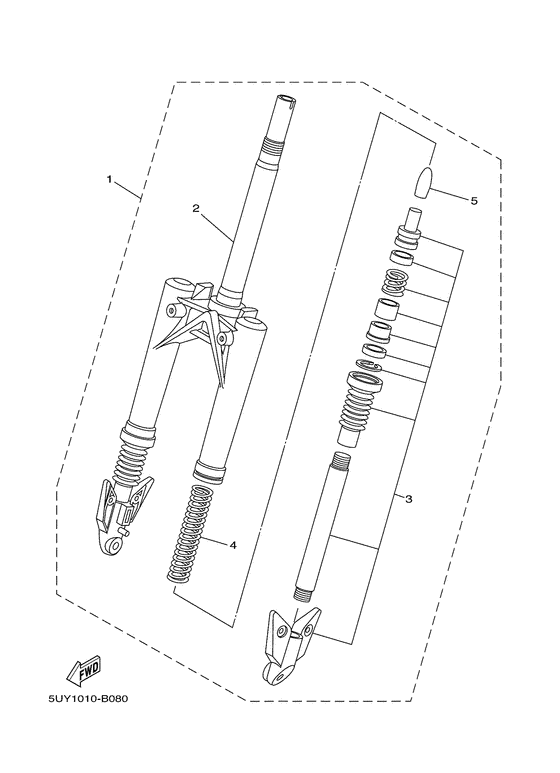 1
2
5
3
4
FWD
5UY1010-B080