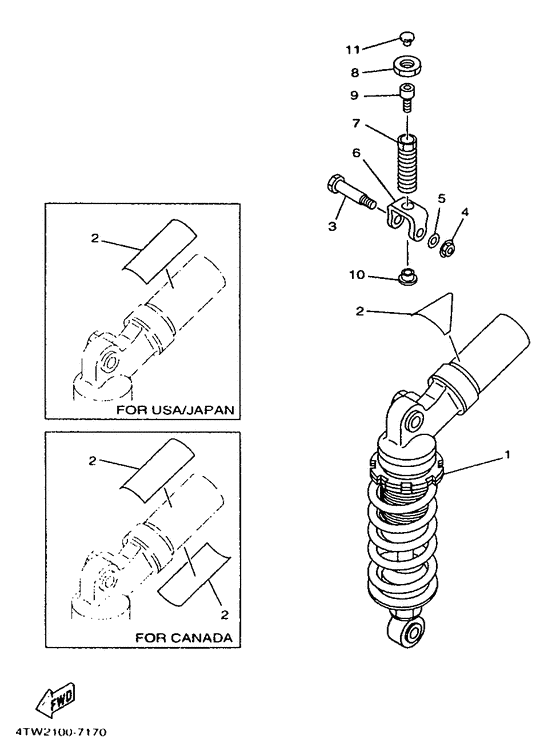 11
8
9
7
6
5
4
3
10
2
1
2
FOR USA/JAPAN
2
2
FOR CANADA
FWD
4TW2100-7170