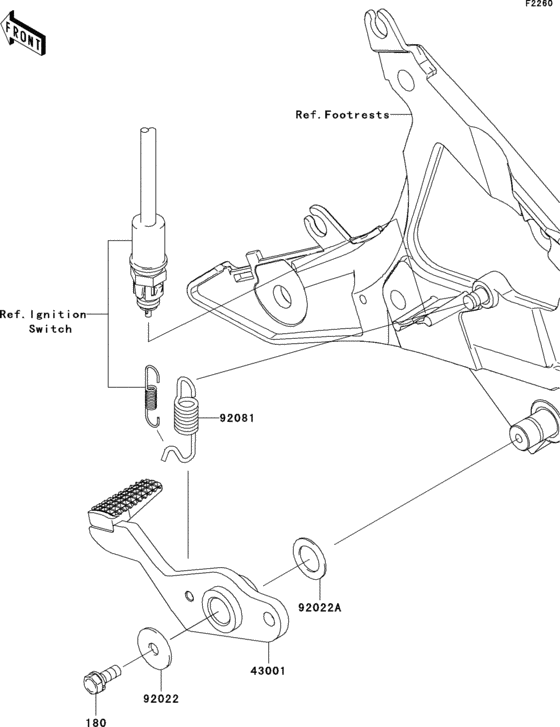 F2260

FRONT

Ref. Footrests

Ref. Ignition Switch

92081

92022A

43001

92022

180