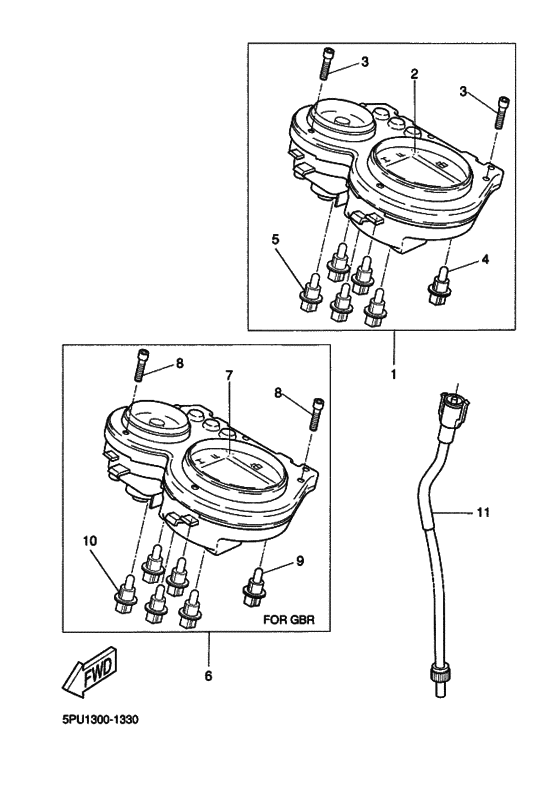 3
2
3
5
4
1
8
7
8
11
10
9
FOR GBR
6
FWD
5PU1300-1330