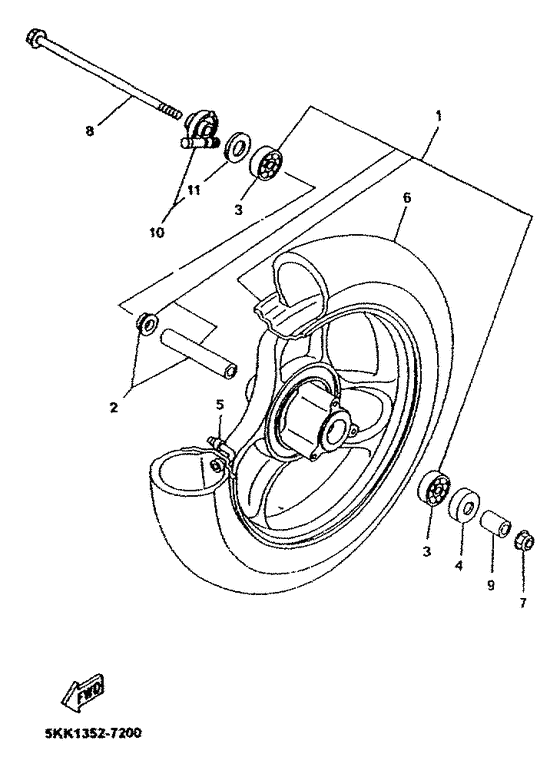 8
1
11
3
10
6
2
5
3
4
9
7
FWD
5KK1352-7200