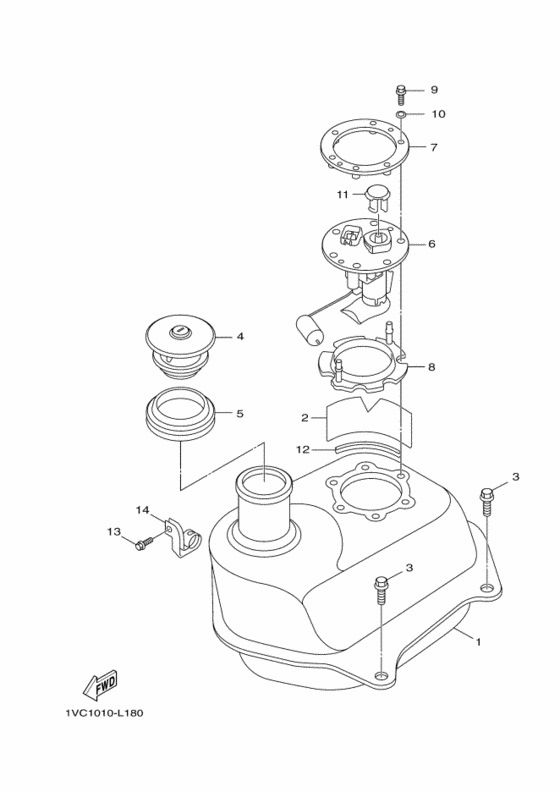 9
10
7
11
6
4
8
5
2
12
3
14
13
3
1
FWD
1VC1010-L180