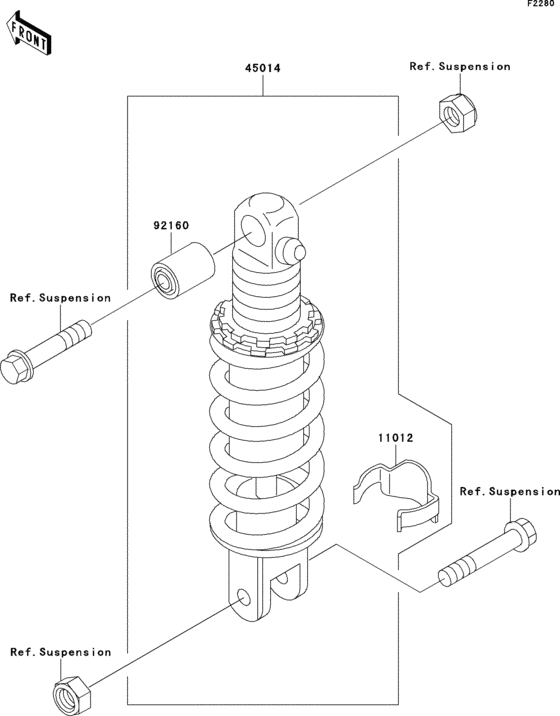 F2280

FRONT

45014

Ref.Suspension

92160

Ref.Suspension

11012

Ref.Suspension

Ref.Suspension