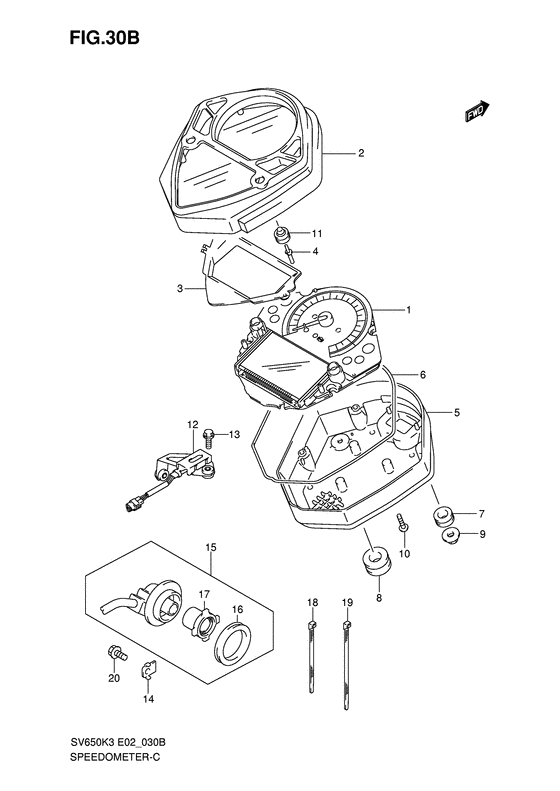 FIG.30B

FWD

2
11
4
3
1
6
5
12
13
7
9
10
8
15
17
16
18
19
20
14

SV650K3 E02_030B
SPEEDOMETER-C