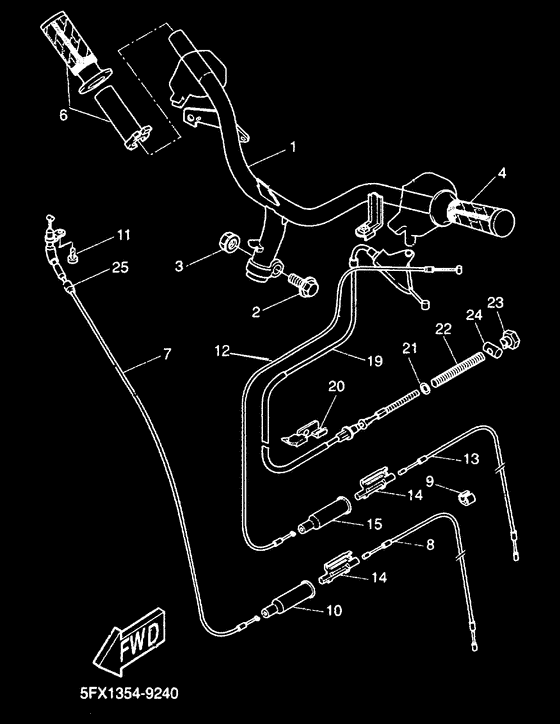 6
1
4
11
25
3
2
23
24
22
21
12
19
7
20
13
9
14
15
8
14
10
FWD
5FX1354-9240