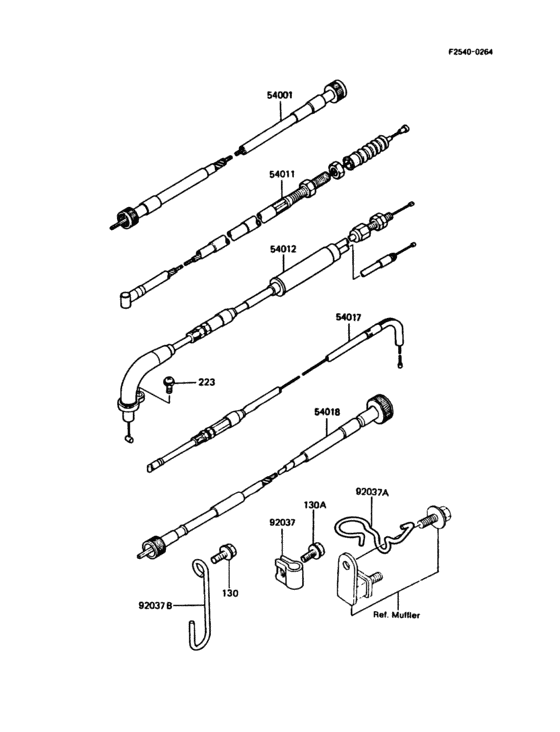 F2540-0264

54001

54011

54012

54017

223

54018

92037A

130A

92037

130

92037B

Ref. Muffler