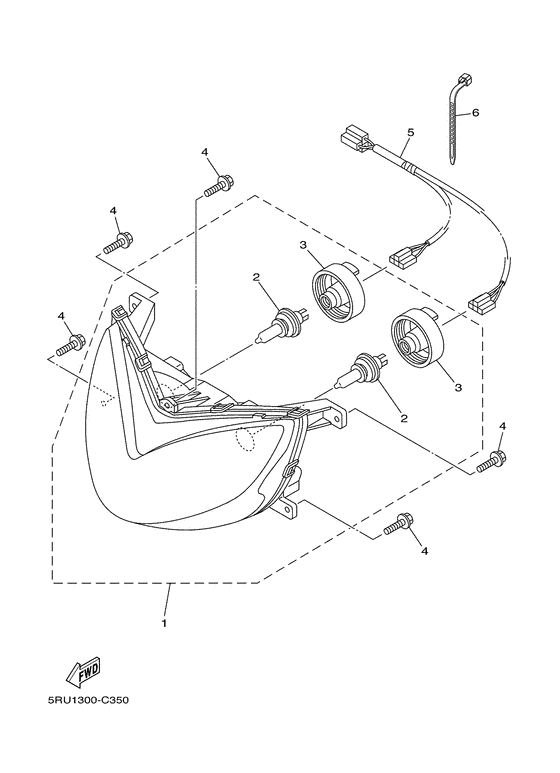 6
5
4
4
3
2
4
3
2
4
4
1
FWD
5RU1300-C350