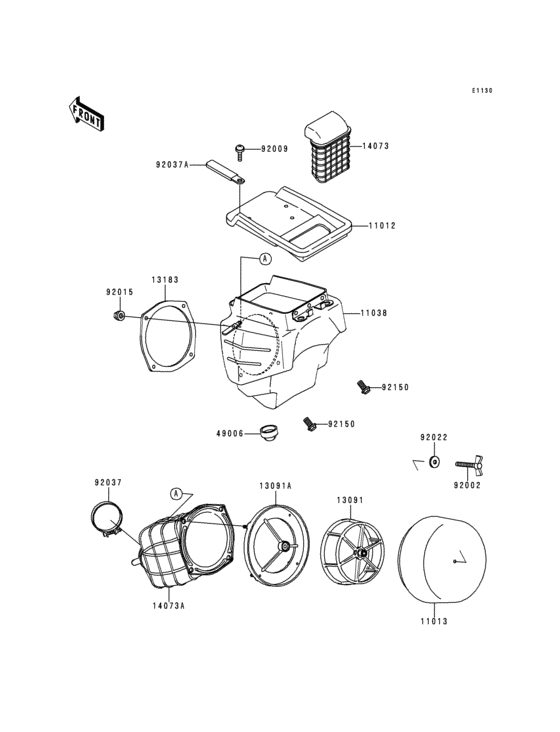 E1130

FRONT

92009

14073

92037A

11012

A

92015

13183

11038

92150

49006

92150

92022

92002

92037

A

13091A

13091

14073A

11013