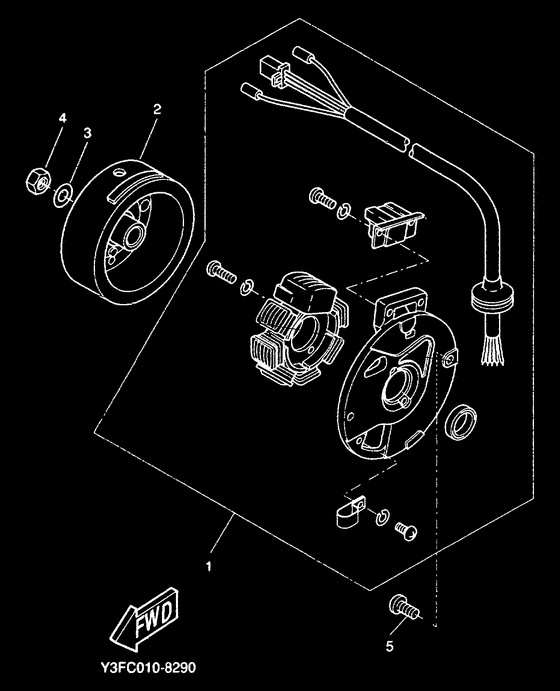 4
3
2
1
FWD
5
Y3FC010-8290