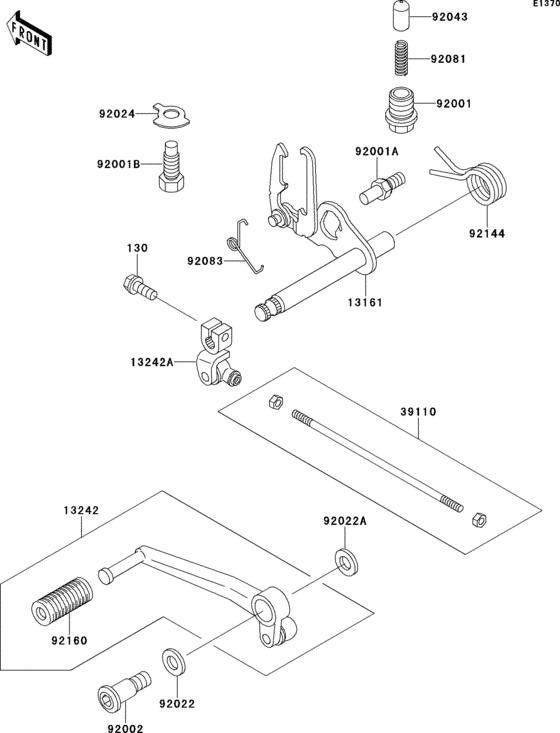 E1370

FRONT

92043

92081

92001

92024

92001B

92001A

92144

130

92083

13161

13242A

39110

13242

92022A

92160

92022

92002