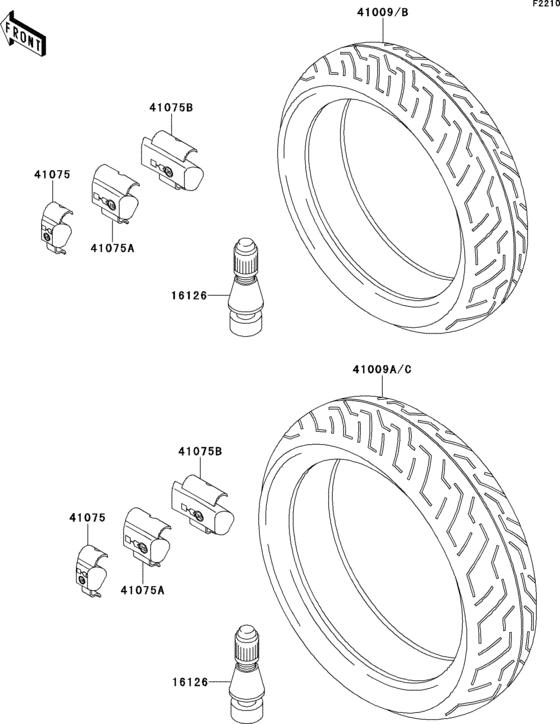 F2210

FRONT

41009/B

41075B

41075

41075A

16126

41009A/C

41075B

41075

41075A

16126