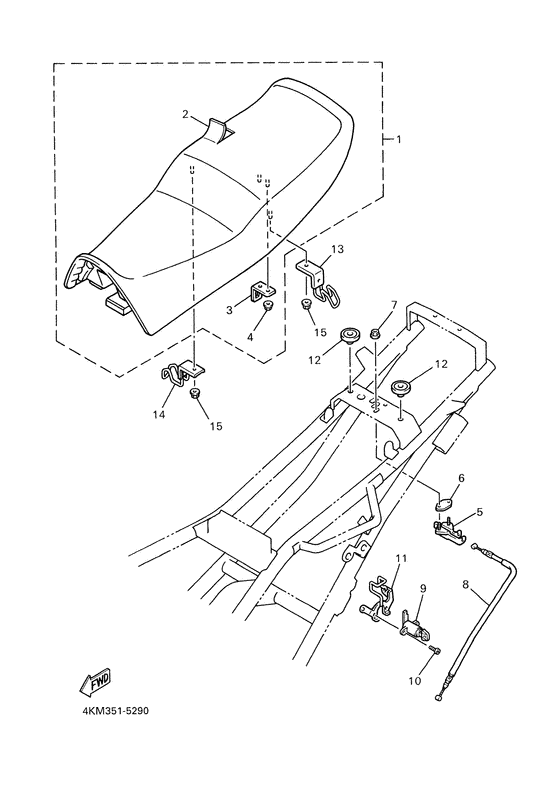 2
1
13
3
4
15
7
12
12
14
15
6
5
11
9
8
10
FWD
4KM351-5290