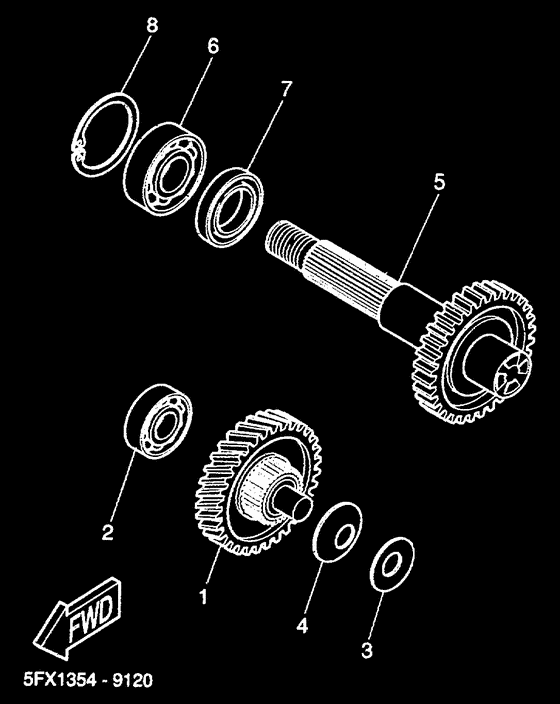 8
6
7
5
2
1
4
3
FWD
5FX1354 - 9120