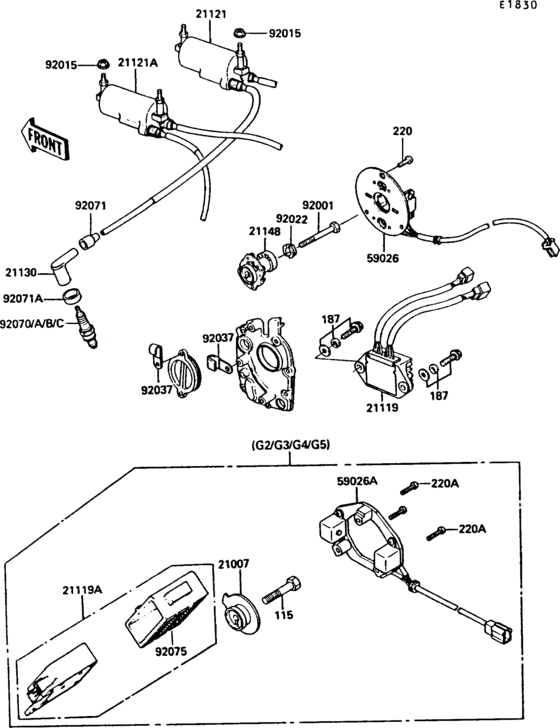 E1830

21121
92015
92015
21121A
FRONT
220
92071
92001
92022
21148
59026
21130
92071A
92070/A/B/C
187
92037
92037
21119
187
(G2/G3/G4/G5)
59026A
220A
220A
21007
21119A
115
92075