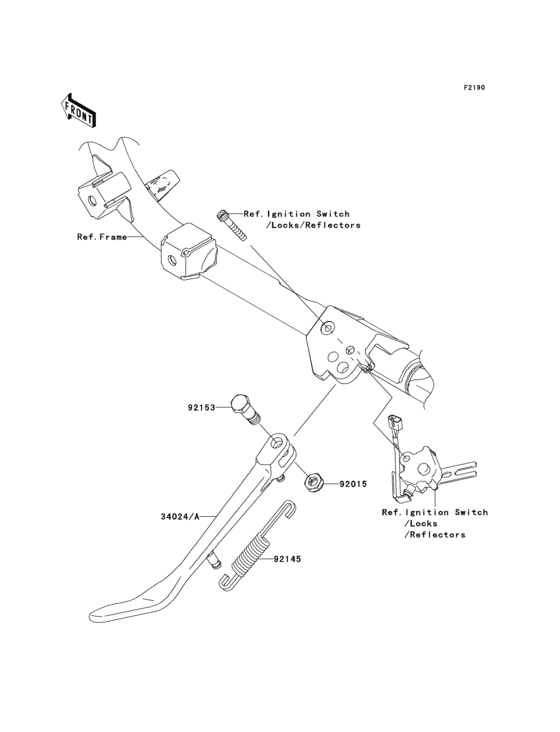 F2190

FRONT

Ref. Ignition Switch /Locks/Reflectors

Ref. Frame

92153

92015

34024/A

92145

Ref. Ignition Switch /Locks /Reflectors