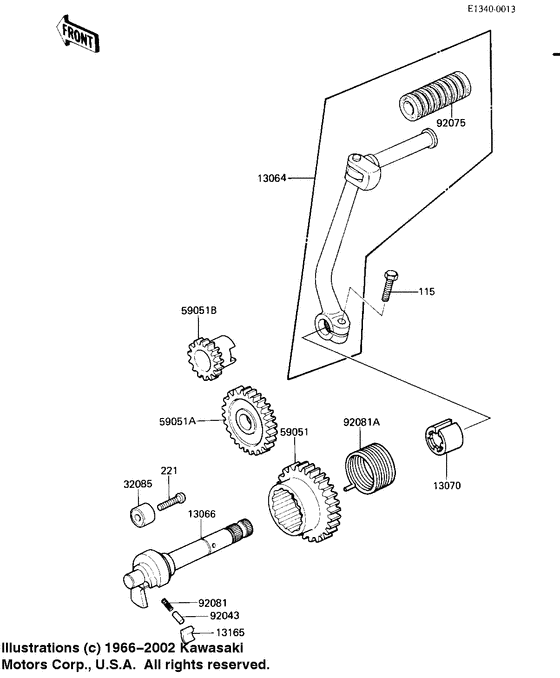 E1340-0013

FRONT

92075

13064

115

59051B

59051A

59051

92081A

13070

221

32085

13066

92081

92043

13165

Illustrations (c) 1966–2002 Kawasaki Motors Corp., U.S.A. All rights reserved.