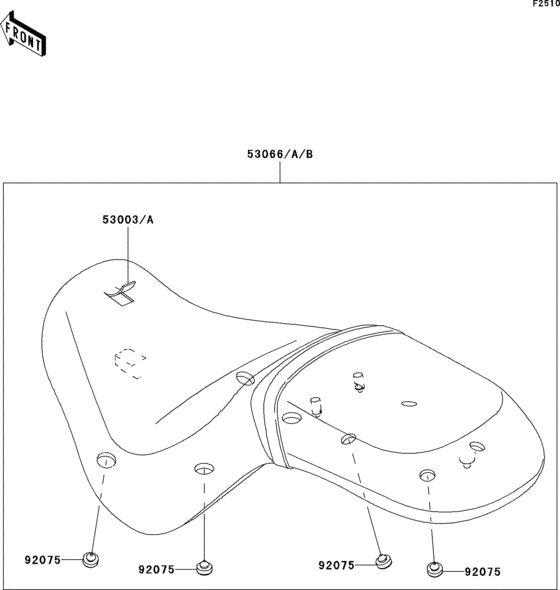 F2510

FRONT

53066/A/B

53003/A

92075

92075

92075

92075