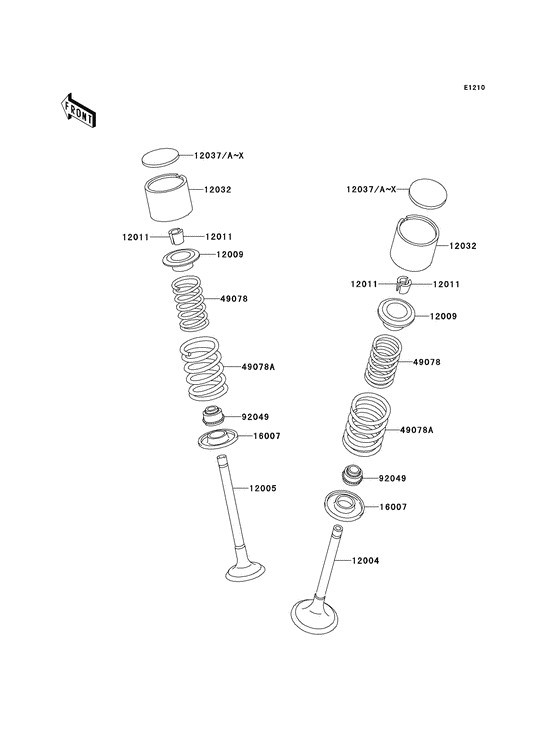 E1210

FRONT

12037/A~X

12032

12011

12011

12009

49078

49078A

92049

16007

12005

12037/A~X

12032

12011

12011

12009

49078

49078A

92049

16007

12004