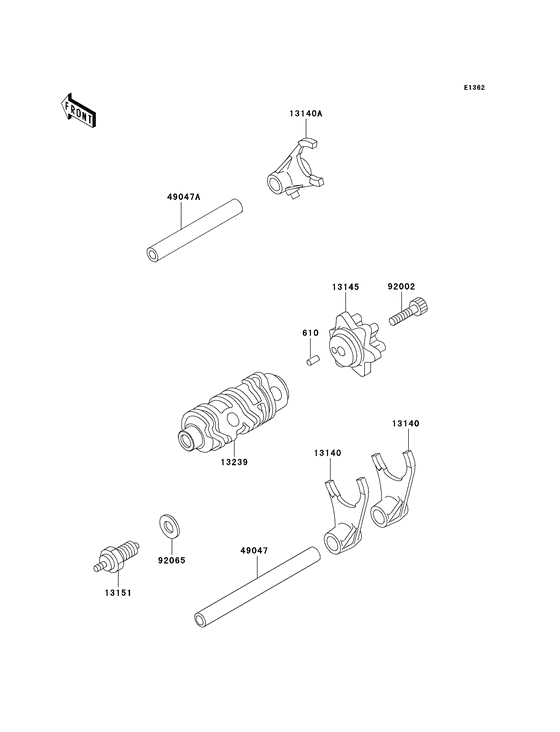 E1362

FRONT

13140A

49047A

13145

92002

610

13239

13140

13140

92065

49047

13151