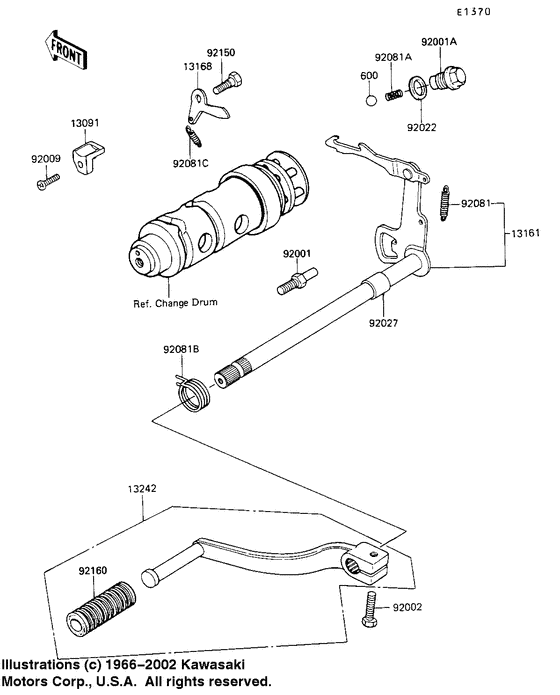 E1370

FRONT

92150
13168
92081A
92001A
600
92022
13091
92009
92081C
92081
13161
92001
Ref. Change Drum
92027
92081B
13242
92160
92002

Illustrations (c) 1966–2002 Kawasaki Motors Corp., U.S.A. All rights reserved.