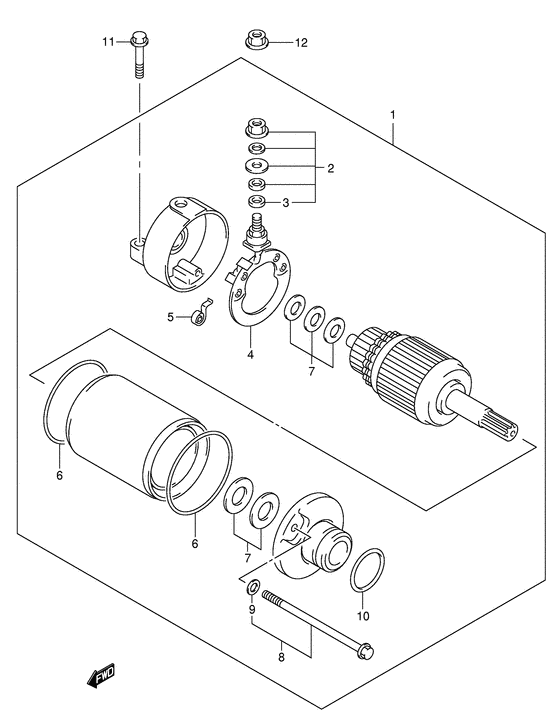 11
12
1
2
3
5
4
7
6
6
7
9
10
8
FWD