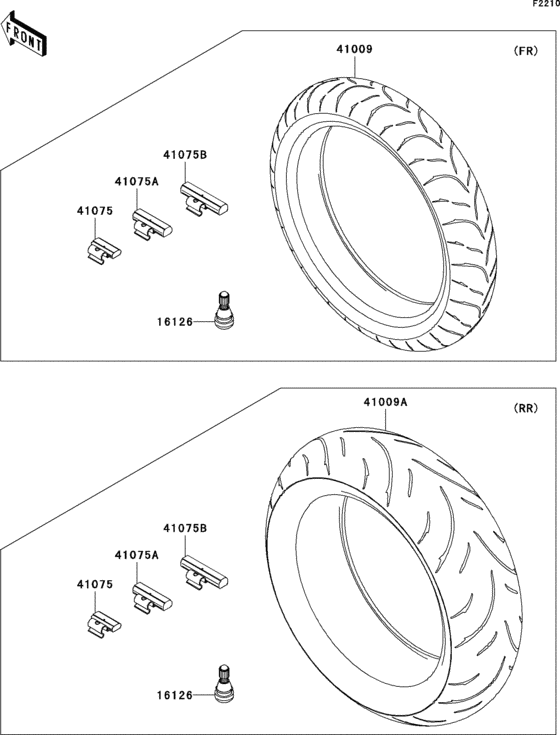 F2210

FRONT

41009

(FR)

41075B

41075A

41075

16126

41009A

(RR)

41075B

41075A

41075

16126