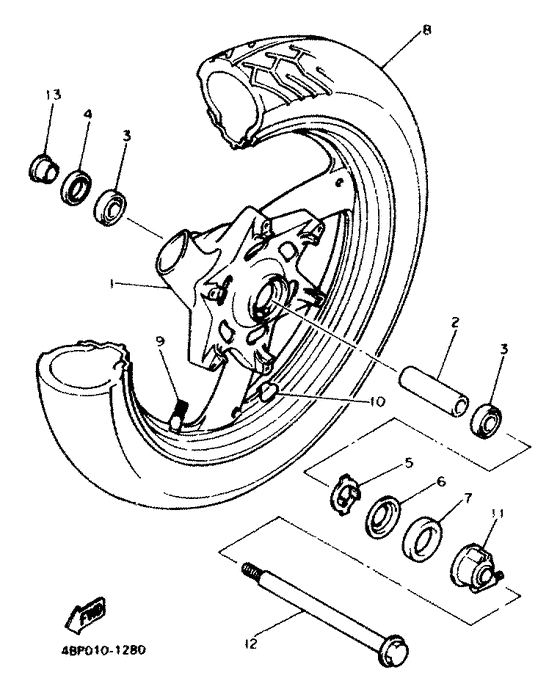 8
13
4
3
1
2
3
9
10
5
6
7
11
12
FWD
4BP010-1280