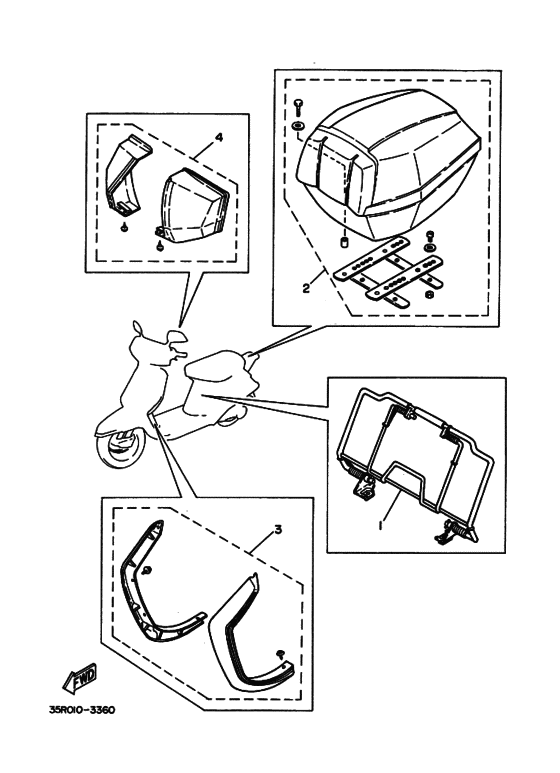 4

2

1

3

FWD

35R010-3360