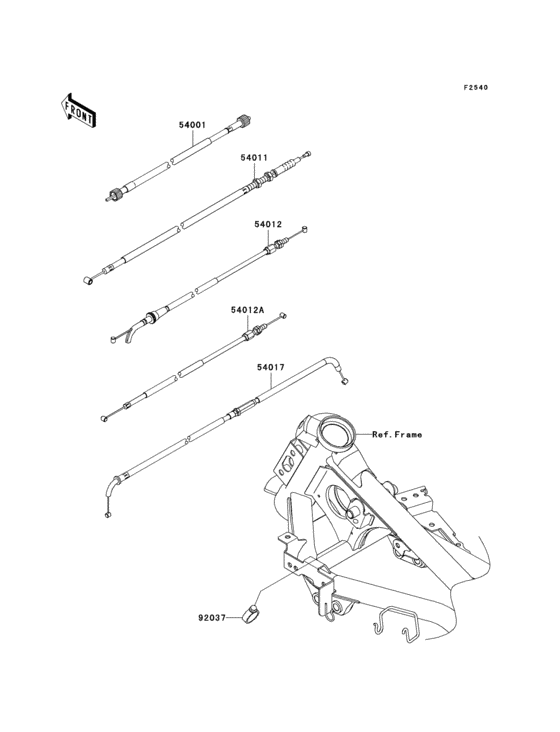 F2540

FRONT

54001

54011

54012

54012A

54017

Ref. Frame

92037