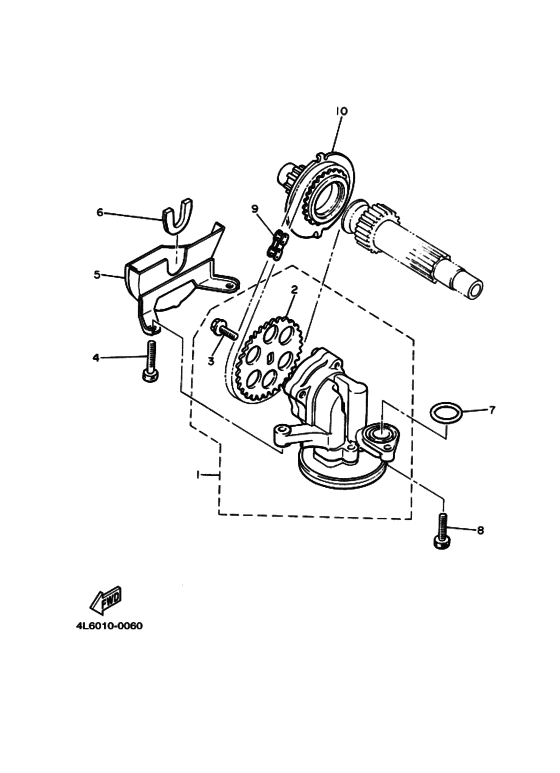 10
6
9
5
2
3
4
7
1
8
FWD
4L6010-0060