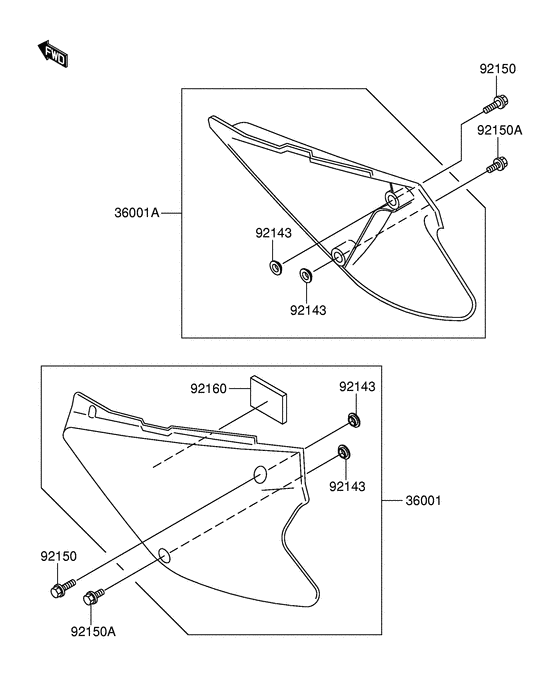 FWD

92150

92150A

36001A

92143

92143

92160

92143

92143

36001

92150

92150A